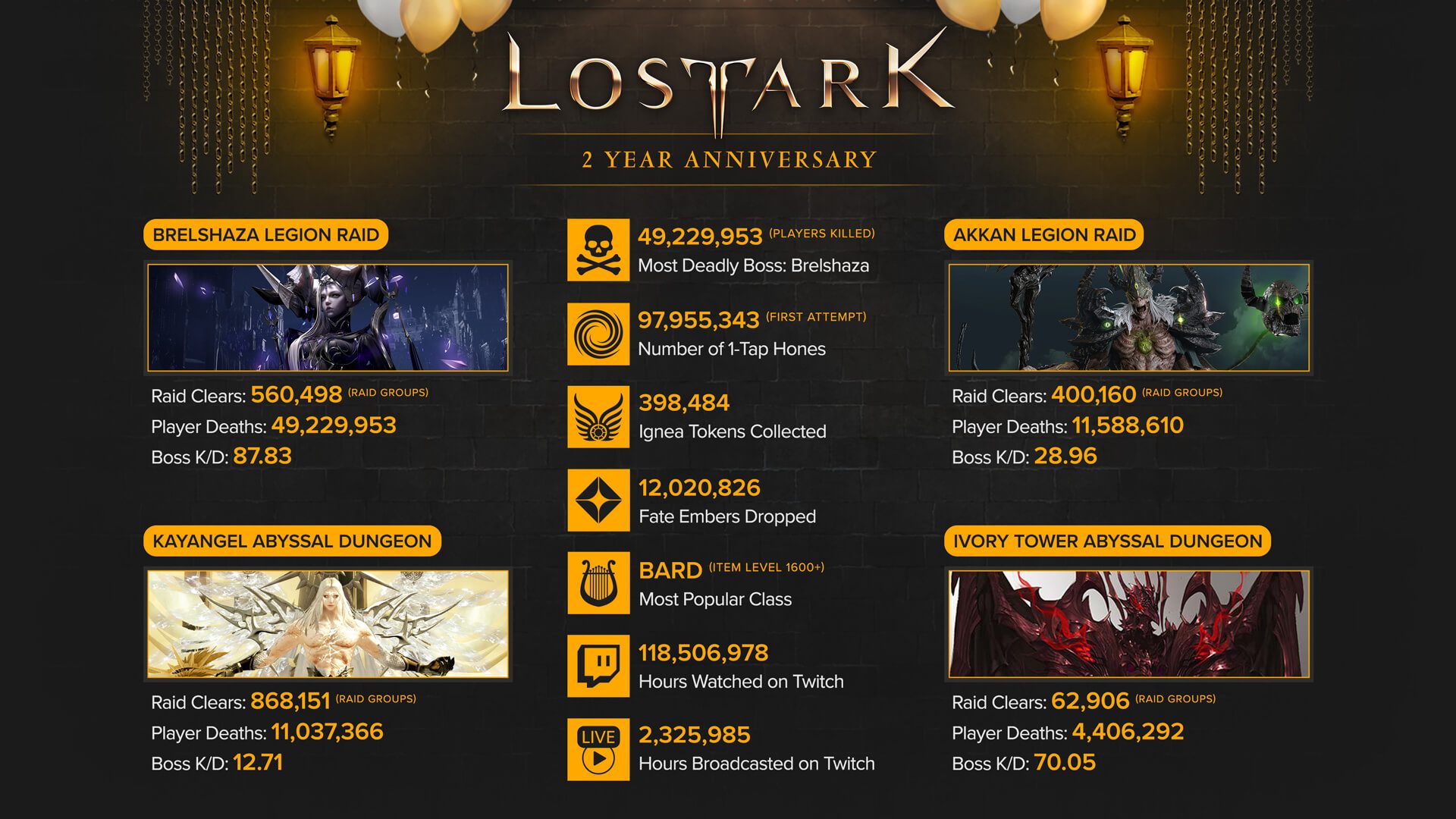 LOST ARK

2 YEAR ANNIVERSARY

BRELSHAZA LEGION RAID

Raid Clears: 560,498 (RAID GROUPS)
Player Deaths: 49,229,953
Boss K/D: 87.83

KAYANGEL ABYSSAL DUNGEON

Raid Clears: 868,151 (RAID GROUPS)
Player Deaths: 11,037,366
Boss K/D: 12.71

49,229,953 (PLAYERS KILLED)
Most Deadly Boss: Brelshaza

97,955,343 (FIRST ATTEMPT)
Number of 1-Tap Hones

398,484
Ignea Tokens Collected

12,020,826
Fate Embers Dropped

BARD (ITEM LEVEL 1600+)
Most Popular Class

118,506,978
Hours Watched on Twitch

LIVE
2,325,985
Hours Broadcasted on Twitch

AKKAN LEGION RAID

Raid Clears: 400,160 (RAID GROUPS)
Player Deaths: 11,588,610
Boss K/D: 28.96

IVORY TOWER ABYSSAL DUNGEON

Raid Clears: 62,906 (RAID GROUPS)
Player Deaths: 4,406,292
Boss K/D: 70.05