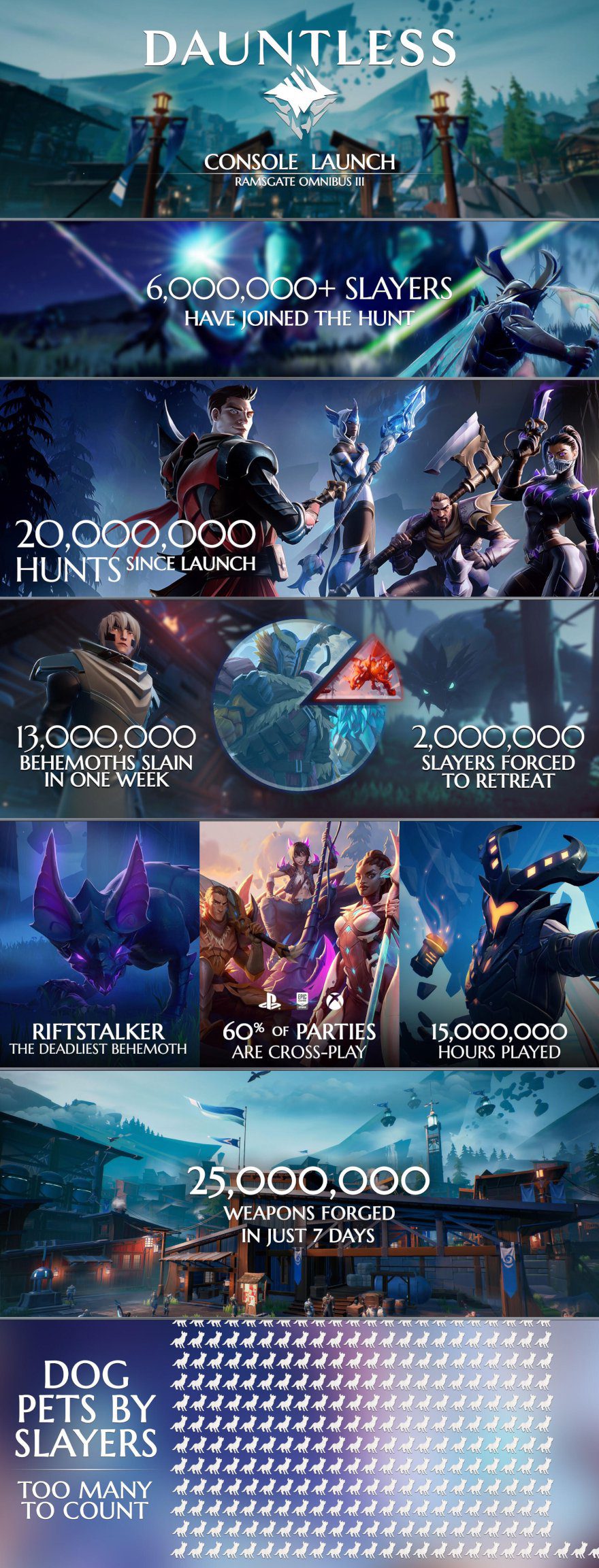 DAUNTLESS

CONSOLE LAUNCH
RAMSGATE OMNIBUS III

6,000,000+ SLAYERS
HAVE JOINED THE HUNT

20,000,000
HUNTS SINCE LAUNCH

13,000,000
BEHEMOTHS SLAIN
IN ONE WEEK

2,000,000
SLAYERS FORCED
TO RETREAT

RIFTSTALKER
THE DEADLIEST BEHEMOTH

EPIC

60% OF PARTIES
ARE CROSS-PLAY

15,000,000
HOURS PLAYED

25,000,000
WEAPONS FORGED
IN JUST 7 DAYS

DOG
PETS BY
SLAYERS

TOO MANY
TO COUNT